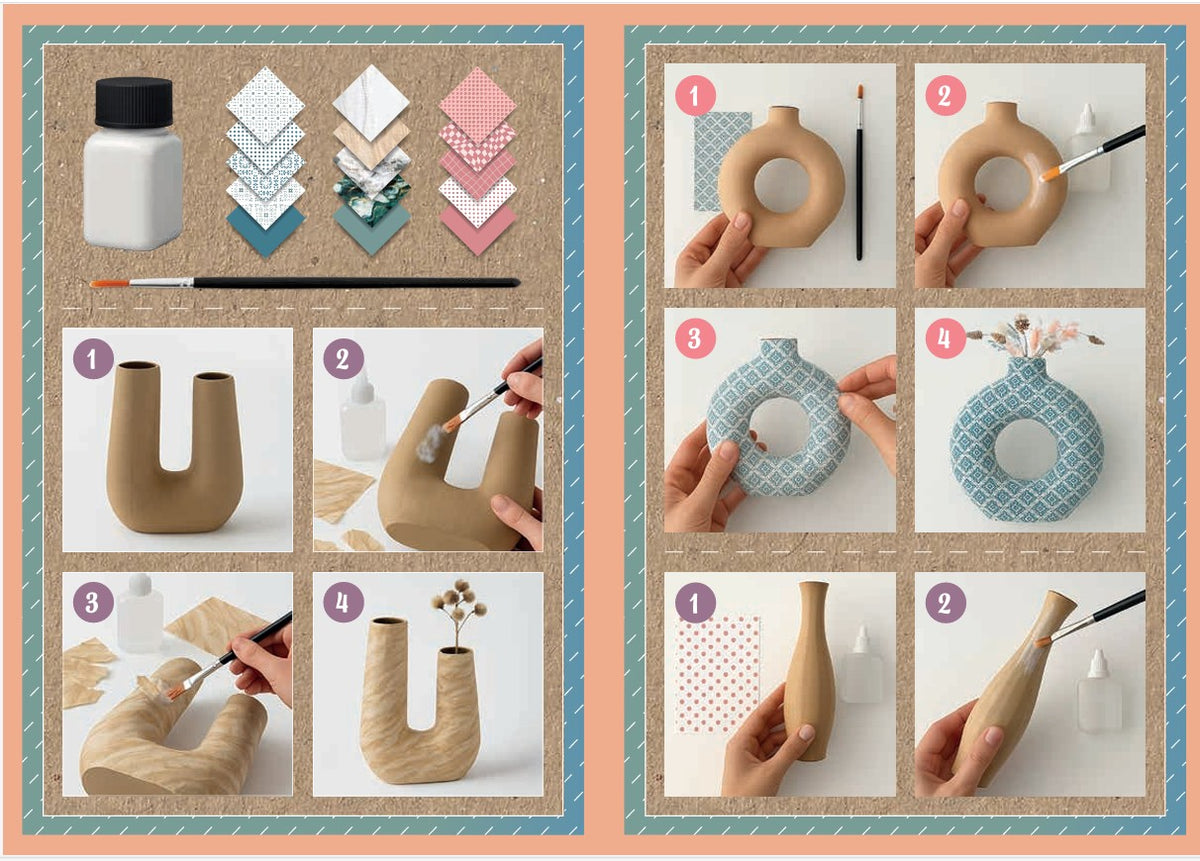 1

2

3

4

1

2

3

4

1

2